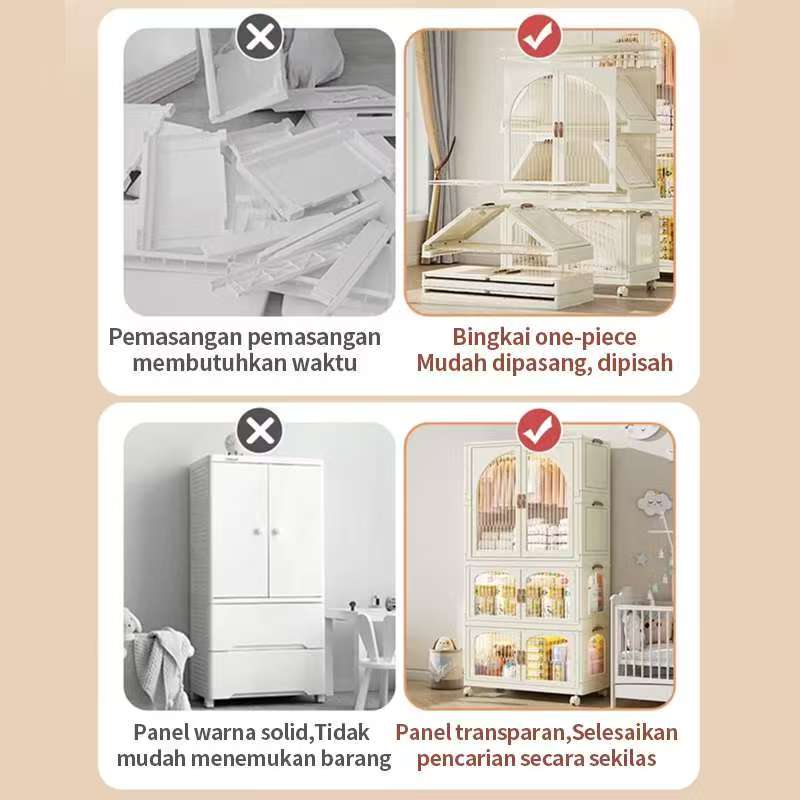 Pemasangan pemasangan membutuhkan waktu

Bingkai one-piece Mudah dipasang, dipisah

Panel warna solid,Tidak mudah menemukan barang

Panel transparan,Selesaikan pencarian secara sekilas